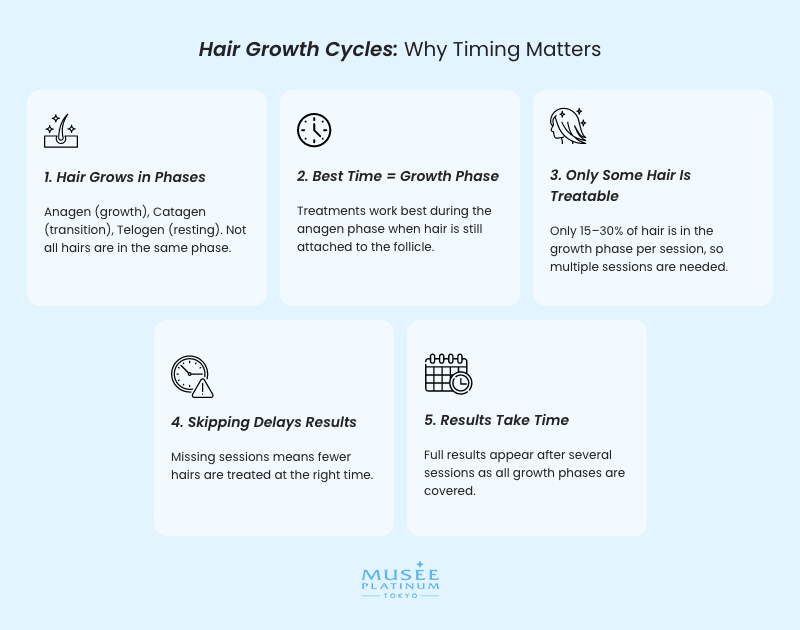 Hair Growth Cycles: Why Timing Matters

1. Hair Grows in Phases

Anagen (growth), Catagen (transition), Telogen (resting). Not all hairs are in the same phase.

2. Best Time = Growth Phase

Treatments work best during the anagen phase when hair is still attached to the follicle.

3. Only Some Hair Is Treatable

Only 15–30% of hair is in the growth phase per session, so multiple sessions are needed.

4. Skipping Delays Results

Missing sessions means fewer hairs are treated at the right time.

5. Results Take Time

Full results appear after several sessions as all growth phases are covered.

MUSEE PLATINUM TOKYO