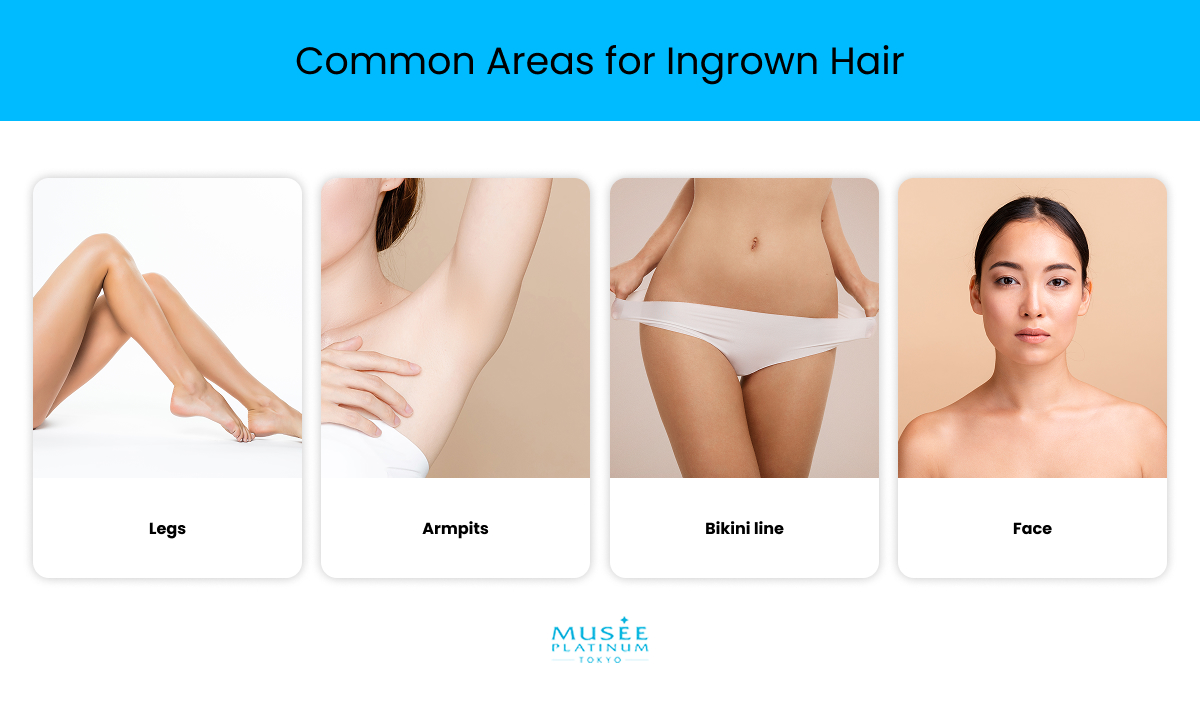 Common Areas for Ingrown Hair

Legs

Armpits

Bikini line

Face

MUSEE
PLATINUM
TOKYO